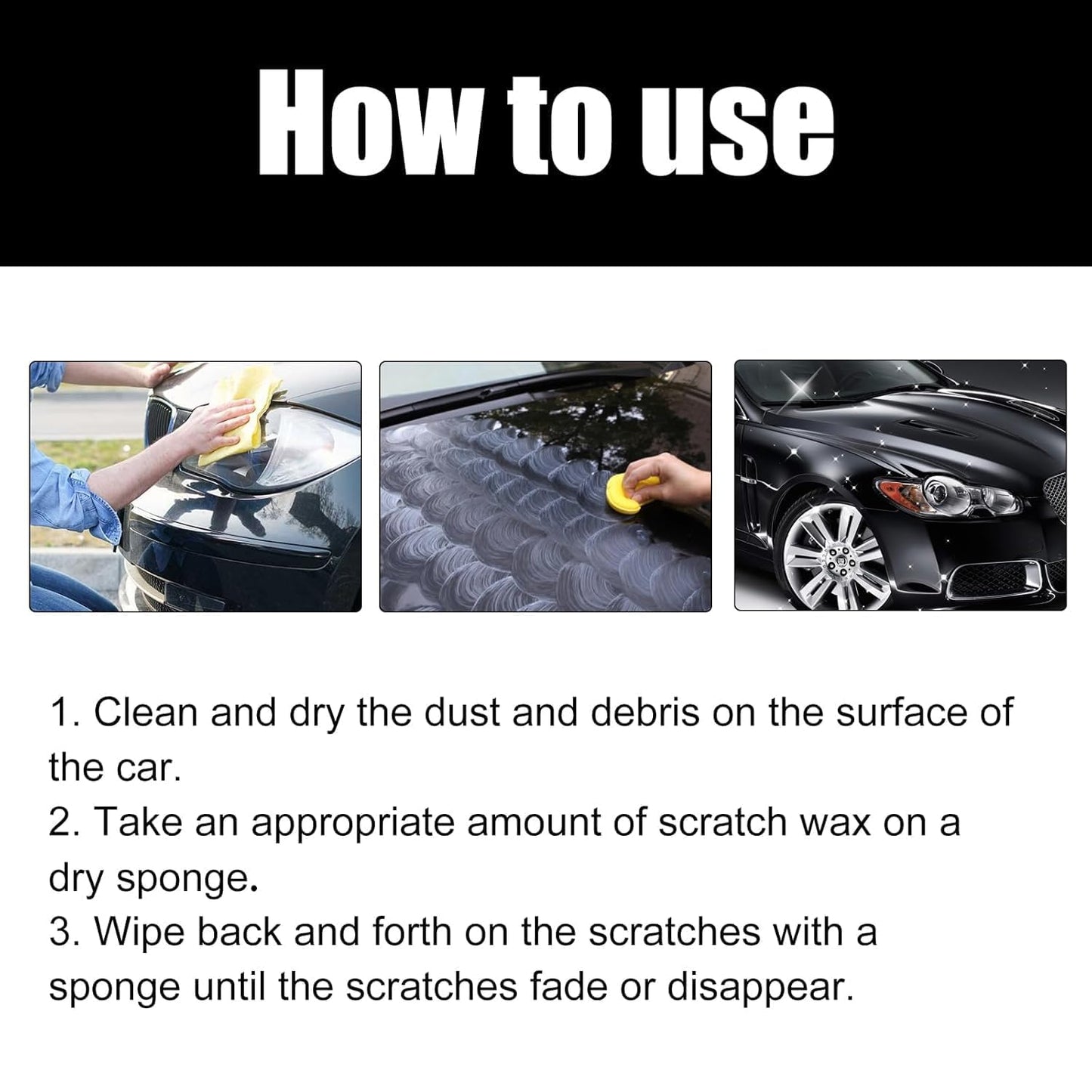 How to use

1. Clean and dry the dust and debris on the surface of the car.
2. Take an appropriate amount of scratch wax on a dry sponge.
3. Wipe back and forth on the scratches with a sponge until the scratches fade or disappear.